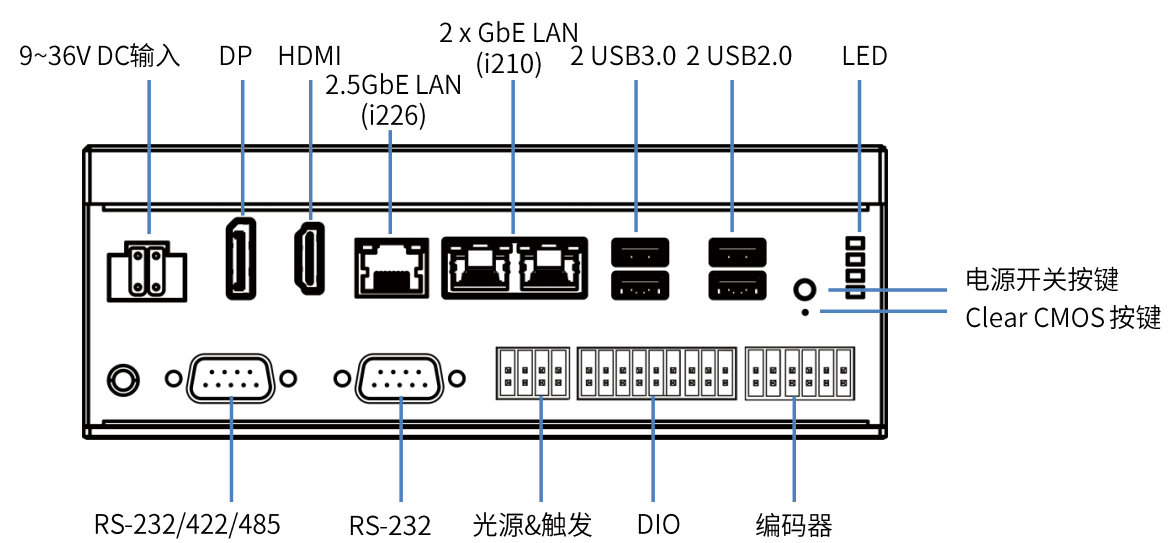 9~36V DC输入
DP
HDMI
2.5GbE LAN (i226)
2 x GbE LAN (i210)
2 USB3.0
2 USB2.0
LED
电源开关按键
Clear CMOS 按键
RS-232/422/485
RS-232
光源&触发
DIO
编码器