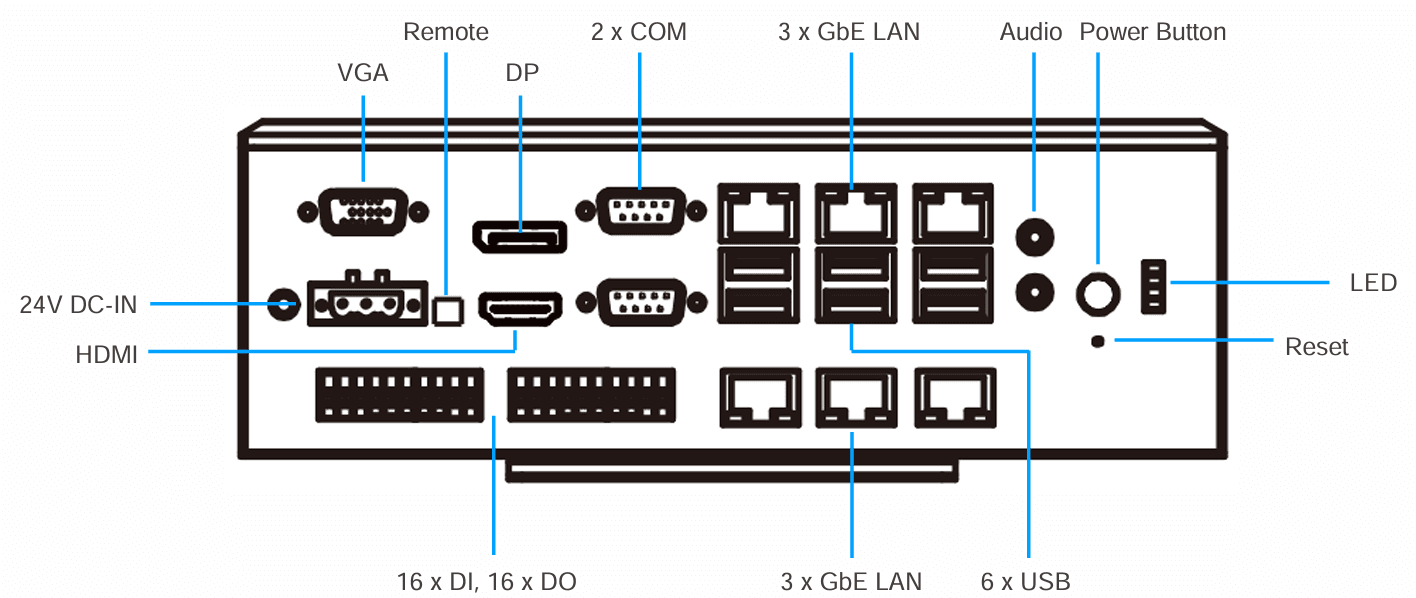 Remote
2 x COM
3 x GbE LAN
Audio
Power Button
VGA
DP
24V DC-IN
HDMI
LED
Reset
16 x DI, 16 x DO
3 x GbE LAN
6 x USB